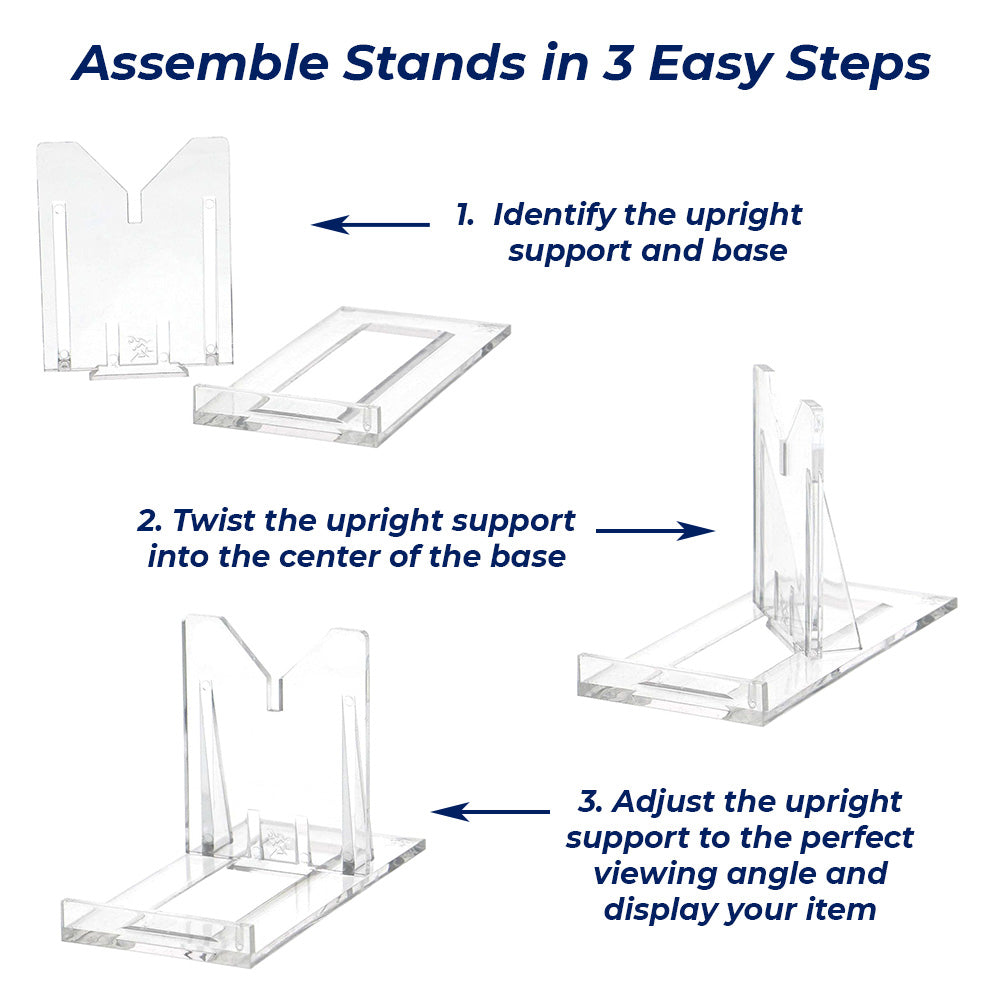 Assemble Stands in 3 Easy Steps

1. Identify the upright support and base

2. Twist the upright support into the center of the base

3. Adjust the upright support to the perfect viewing angle and display your item