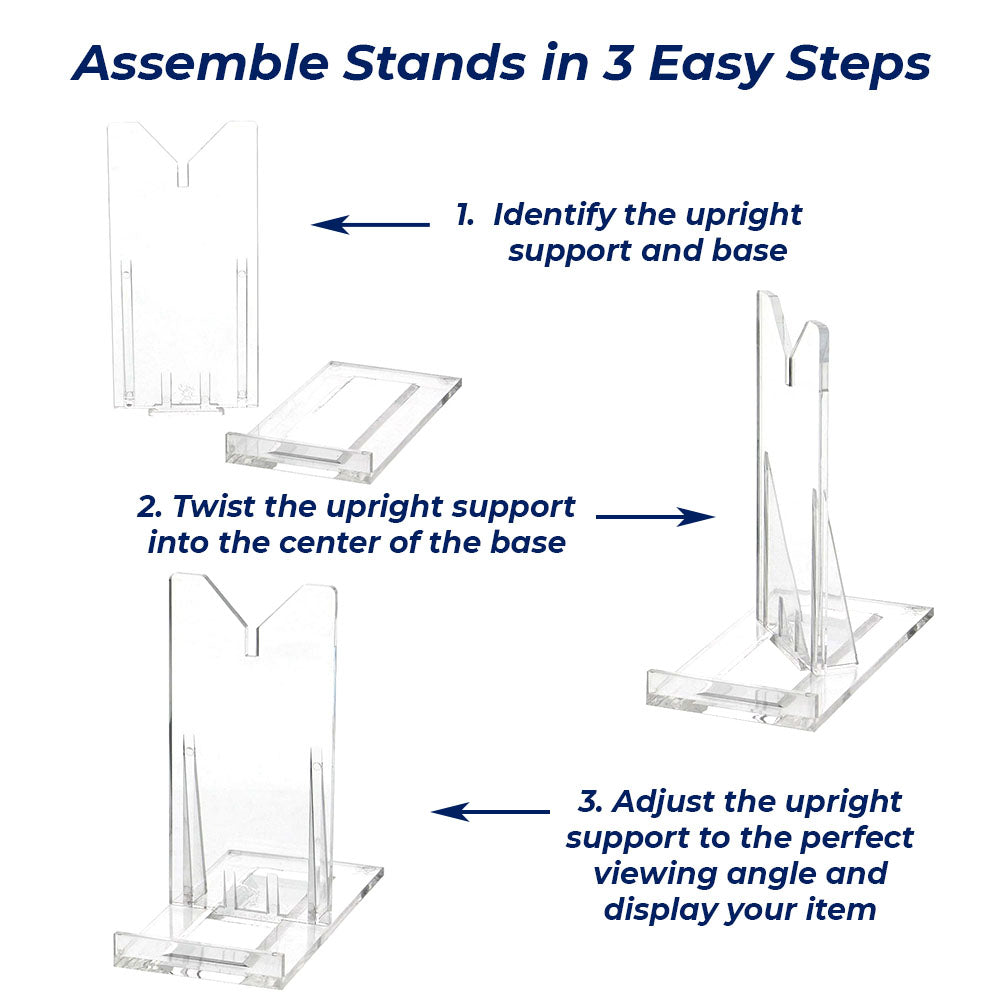 Assemble Stands in 3 Easy Steps

1. Identify the upright support and base

2. Twist the upright support into the center of the base

3. Adjust the upright support to the perfect viewing angle and display your item